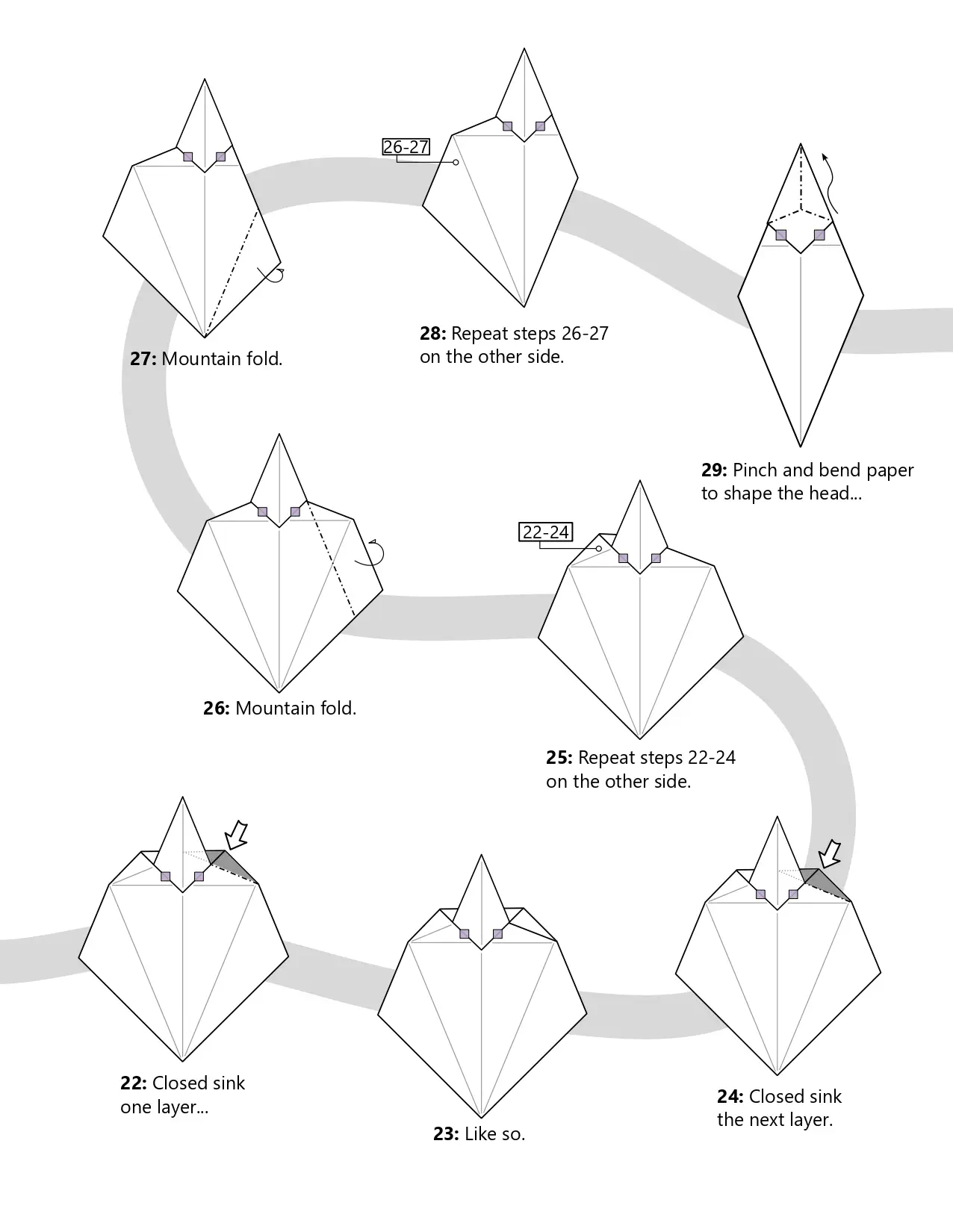 27: Mountain fold.

26-27

28: Repeat steps 26-27 on the other side.

29: Pinch and bend paper to shape the head...

26: Mountain fold.

22-24

25: Repeat steps 22-24 on the other side.

22: Closed sink one layer...

23: Like so.

24: Closed sink the next layer.